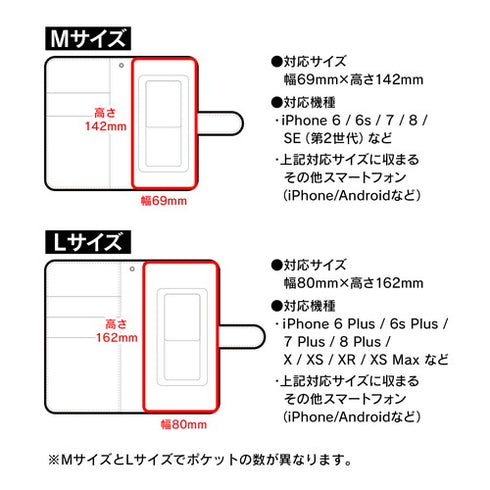 Mサイズ

高さ
142mm

幅69mm

●対応サイズ
幅69mm×高さ142mm

●対応機種
・iPhone 6 / 6s / 7 / 8 / SE（第2世代）など
・上記対応サイズに収まるその他スマートフォン（iPhone/Androidなど）

Lサイズ

高さ
162mm

幅80mm

●対応サイズ
幅80mm×高さ162mm

●対応機種
・iPhone 6 Plus / 6s Plus / 7 Plus / 8 Plus / X / XS / XR / XS Max など
・上記対応サイズに収まるその他スマートフォン（iPhone/Androidなど）

※MサイズとLサイズでポケットの数が異なります。